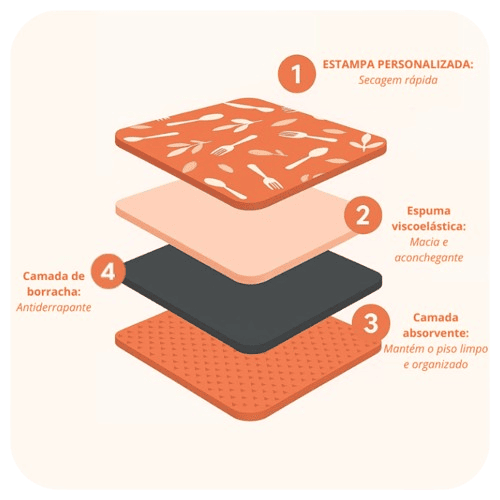 1 ESTAMPA PERSONALIZADA:
Secagem rápida

2 Espuma viscoelástica:
Macia e aconchegante

4 Camada de borracha:
Antiderrapante

3 Camada absorvente:
Mantém o piso limpo e organizado